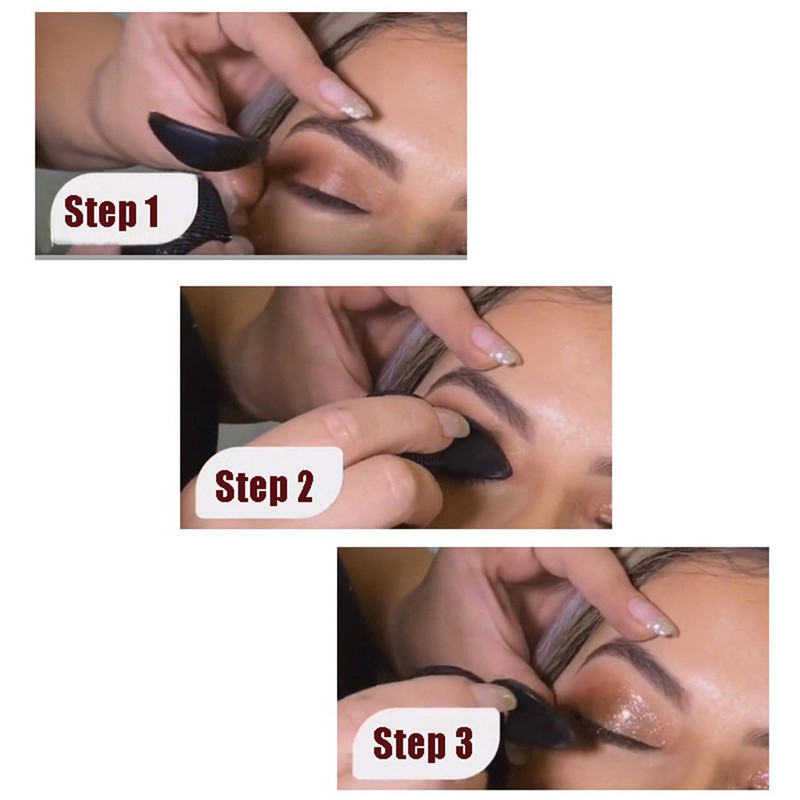 Step 1

Step 2

Step 3